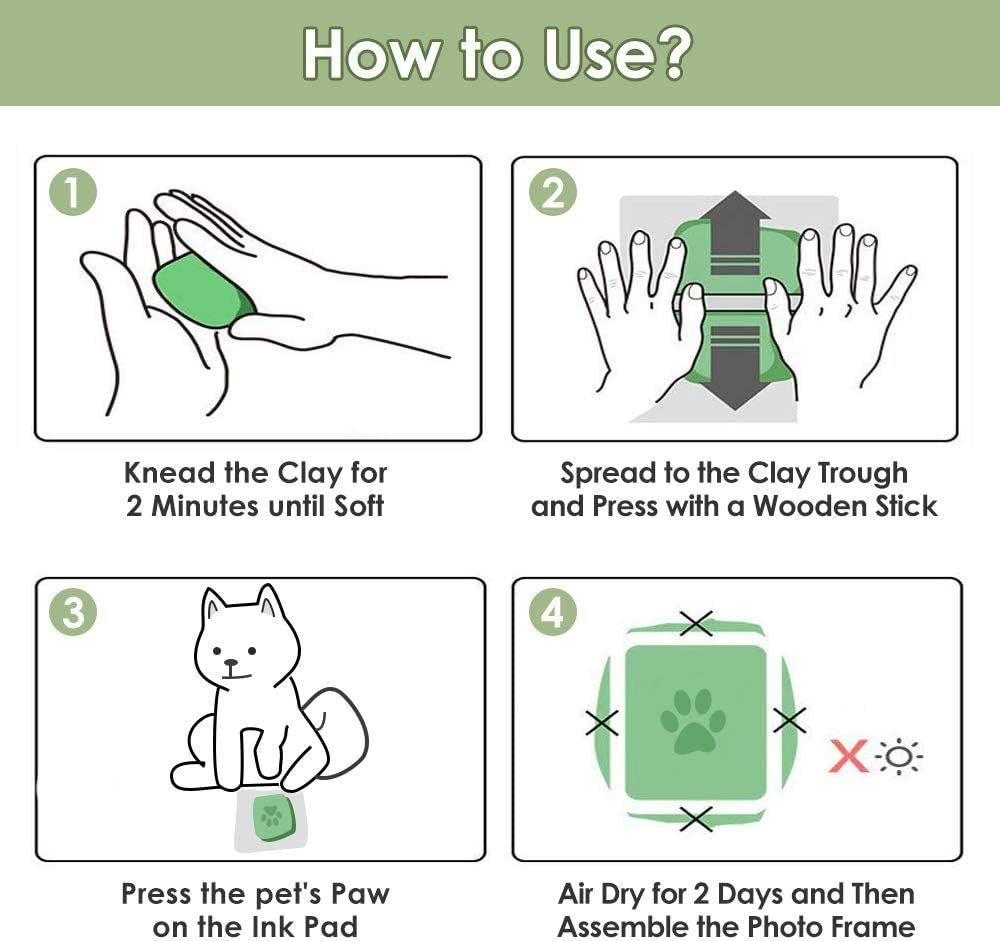 How to Use?

1

Knead the Clay for 2 Minutes until Soft

2

Spread to the Clay Trough and Press with a Wooden Stick

3

Press the pet's Paw on the Ink Pad

4

Air Dry for 2 Days and Then Assemble the Photo Frame